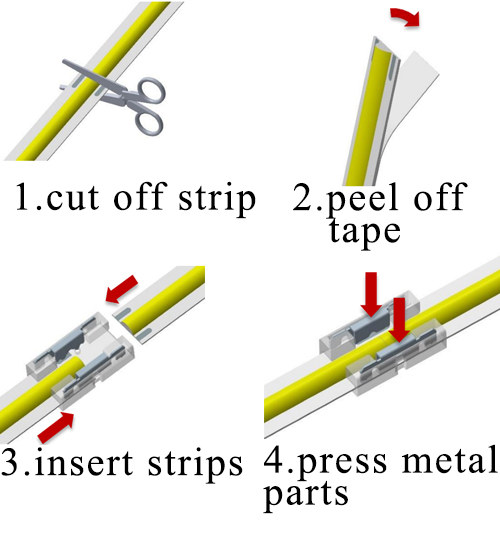 1.cut off strip

2.peel off tape

3.insert strips

4.press metal parts